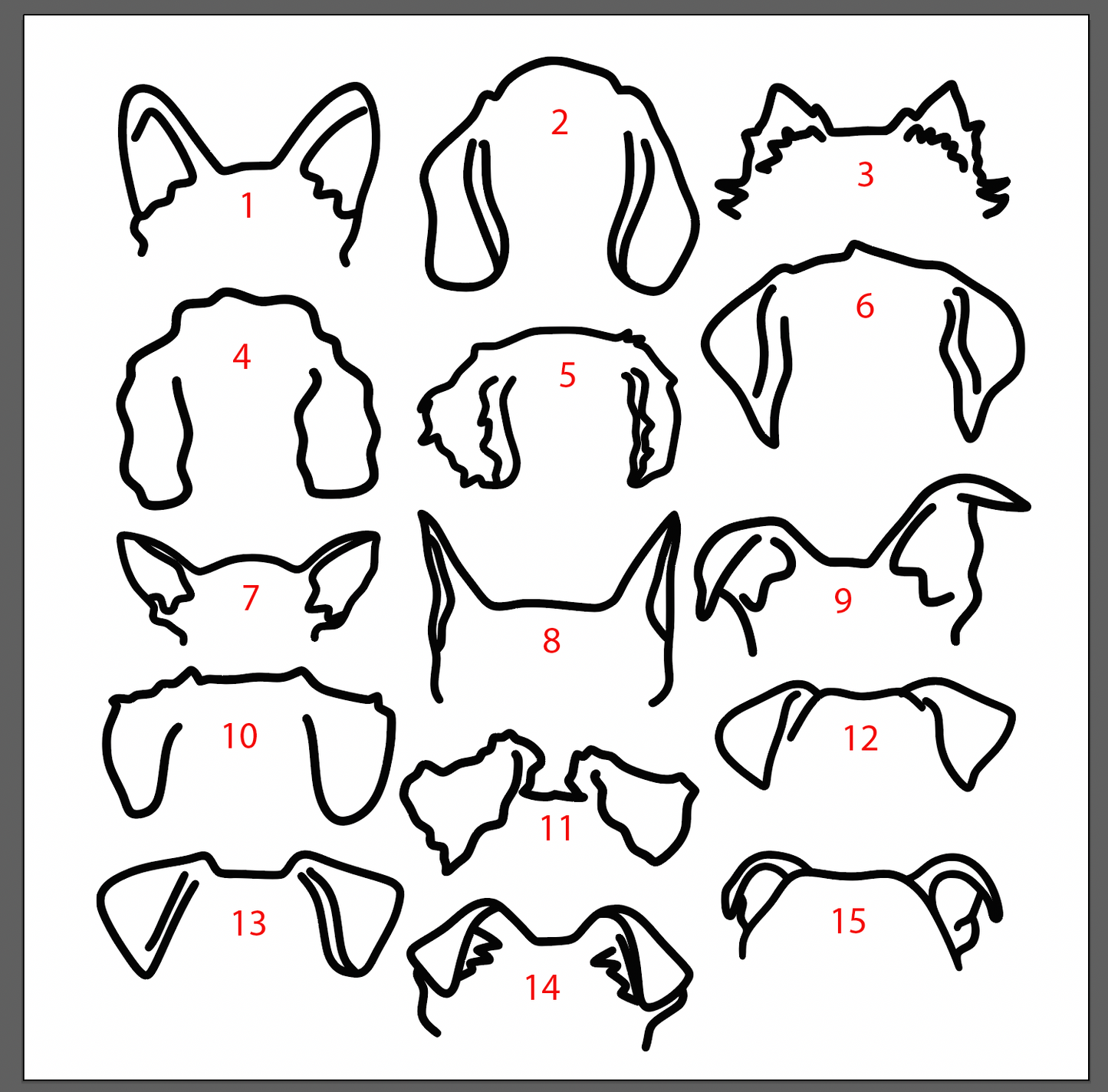 1
2
3
4
5
6
7
8
9
10
11
12
13
14
15