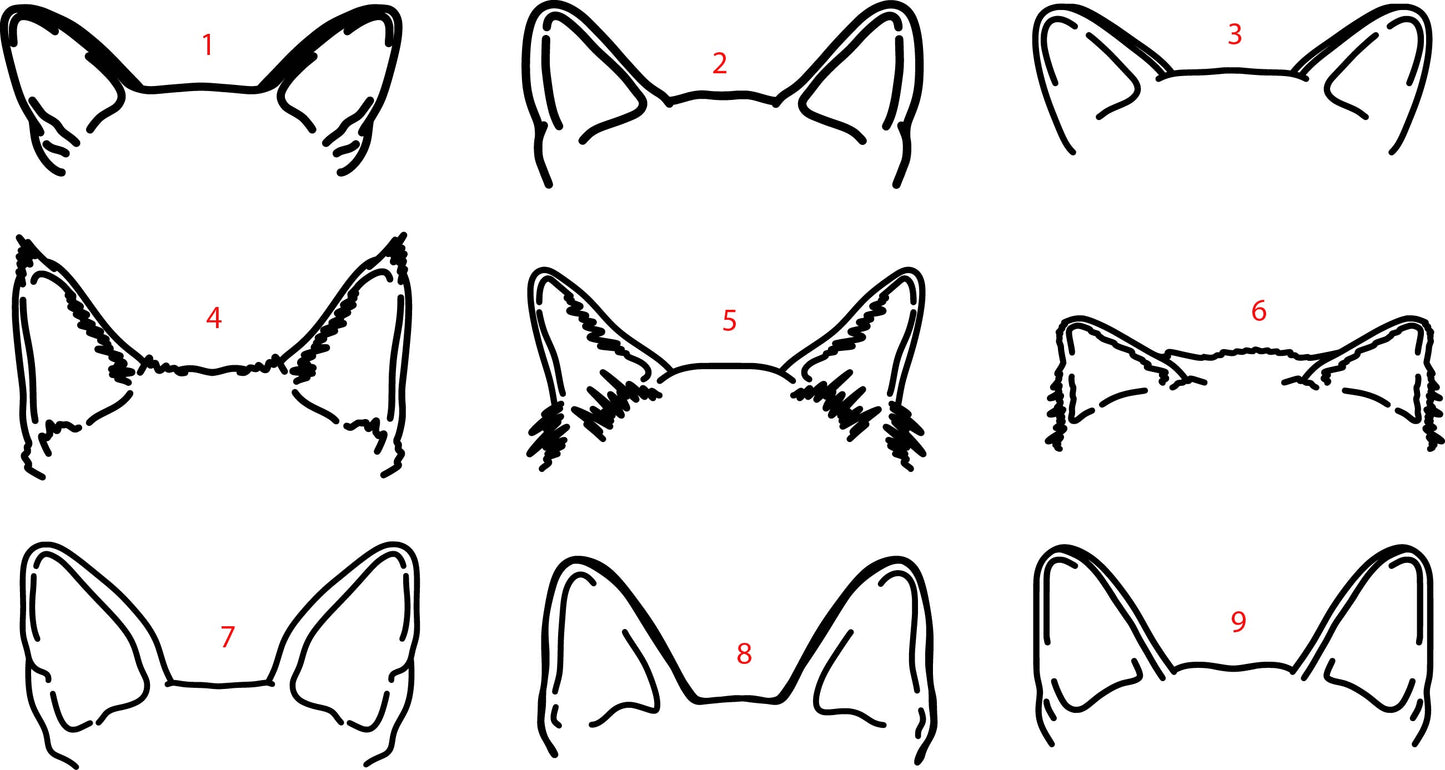 1

2

3

4

5

6

7

8

9